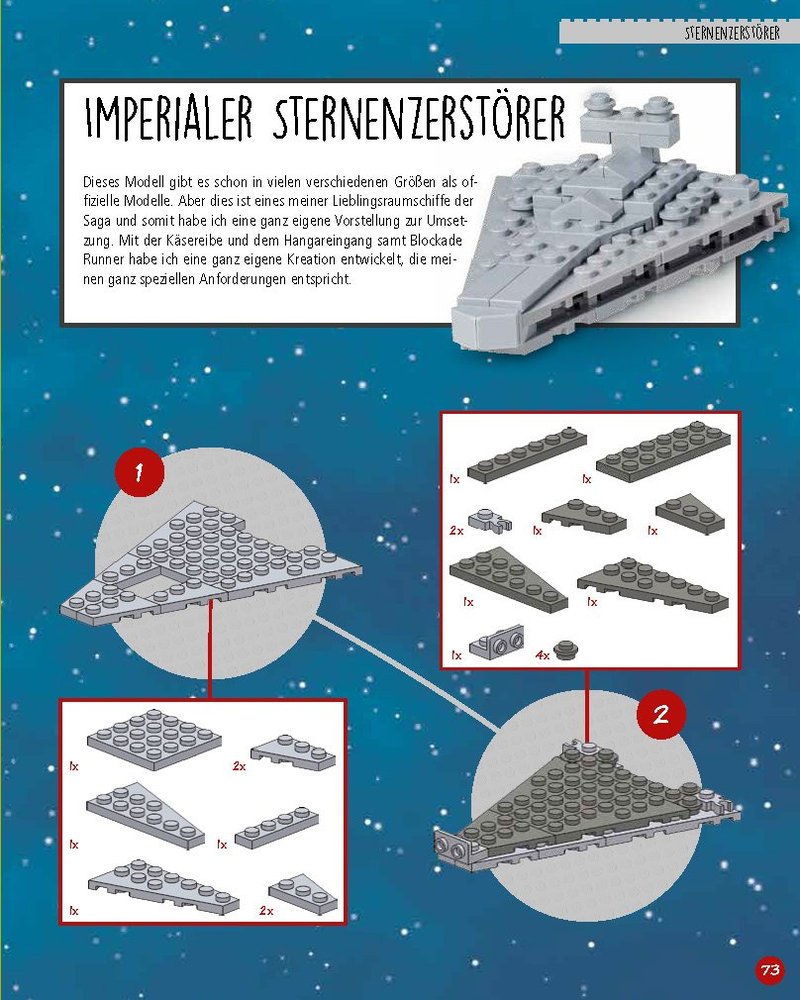 STERNENZERSTÖRER

IMPERIALER STERNENZERSTÖRER

Dieses Modell gibt es schon in vielen verschiedenen Größen als offizielle Modelle. Aber dies ist eines meiner Lieblingsraumschiffe der Saga und somit habe ich eine ganz eigene Vorstellung zur Umsetzung. Mit der Käsereibe und dem Hangareingang samt Blockade Runner habe ich eine ganz eigene Kreation entwickelt, die meinen ganz speziellen Anforderungen entspricht.

1

1x
2x
1x
1x
1x
2x

1x
1x
2x
1x
1x
1x
1x
1x
4x

2

73